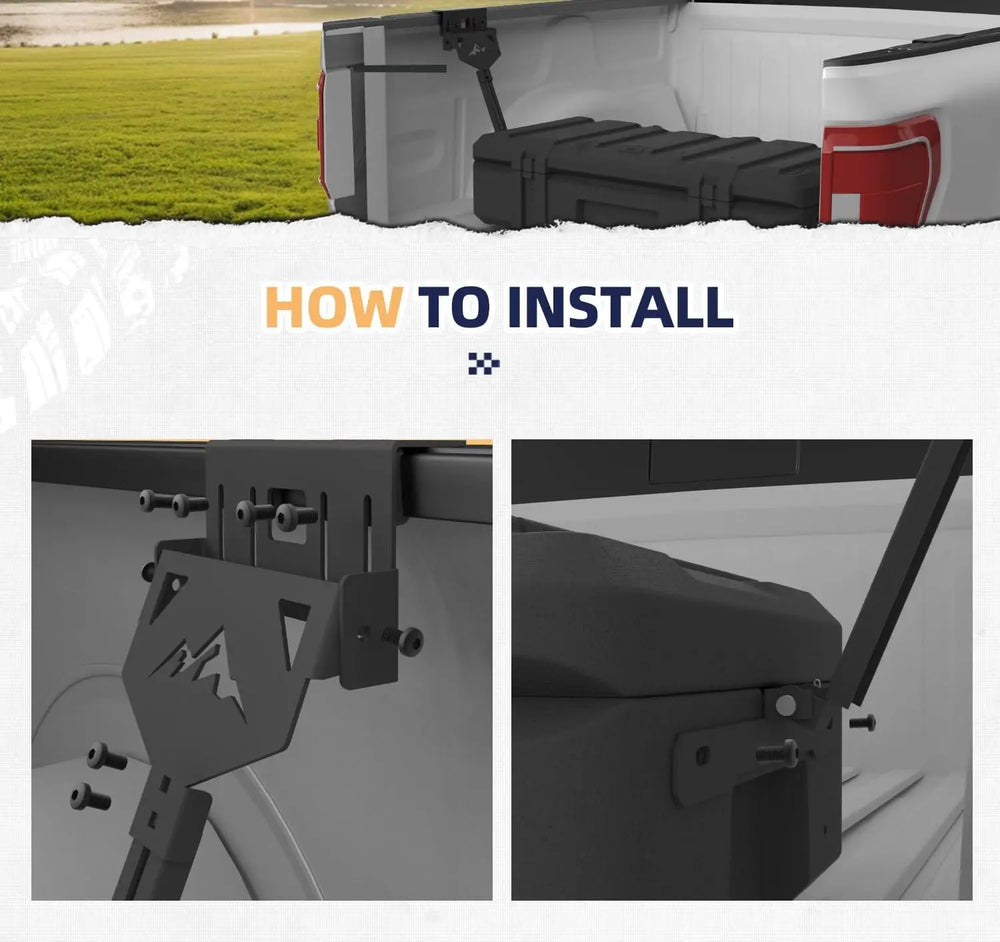 HOW TO INSTALL