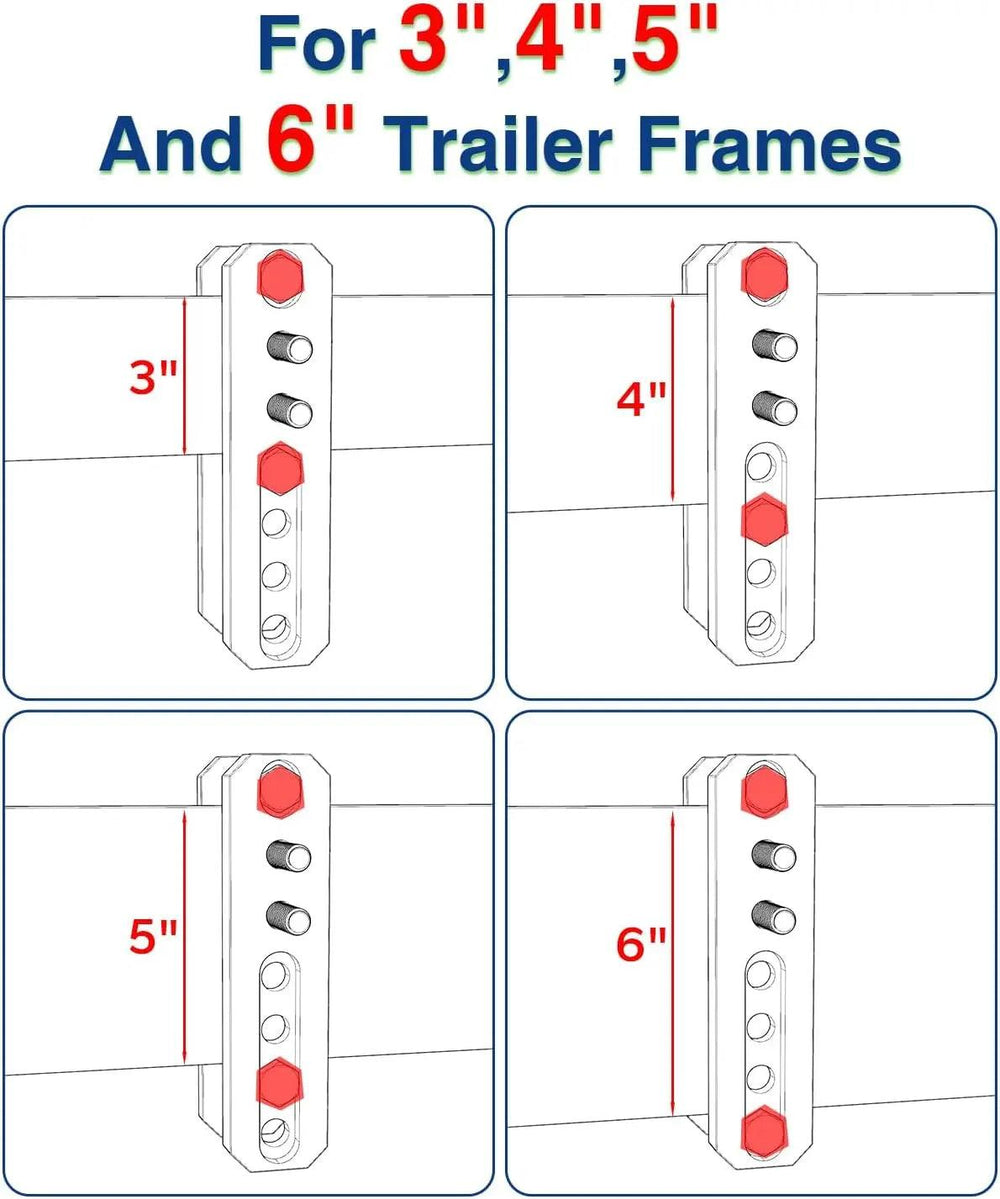 For 3",4",5"
And 6" Trailer Frames

3"

4"

5"

6"