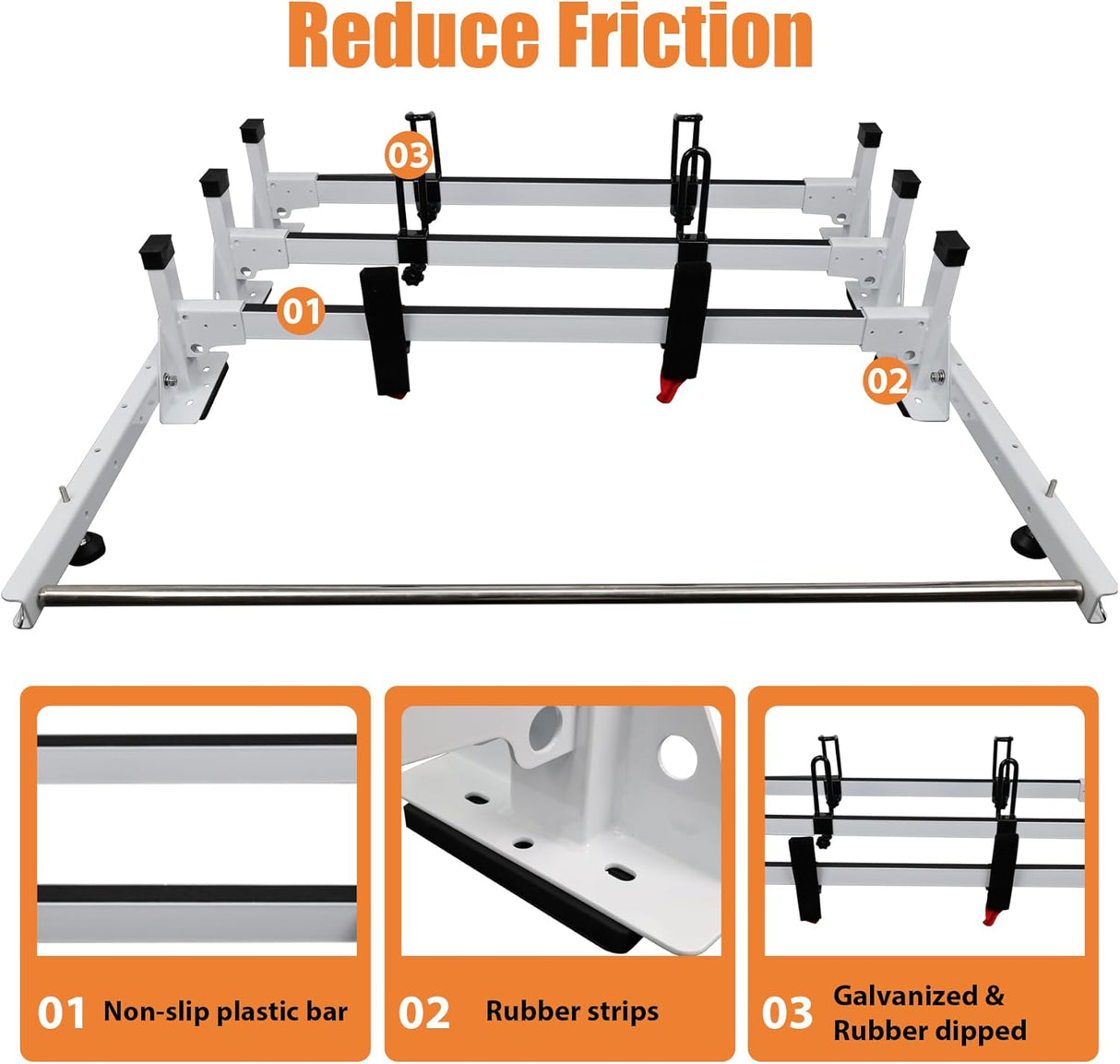 Reduce Friction

03

01

02

01 Non-slip plastic bar

02 Rubber strips

03 Galvanized & Rubber dipped