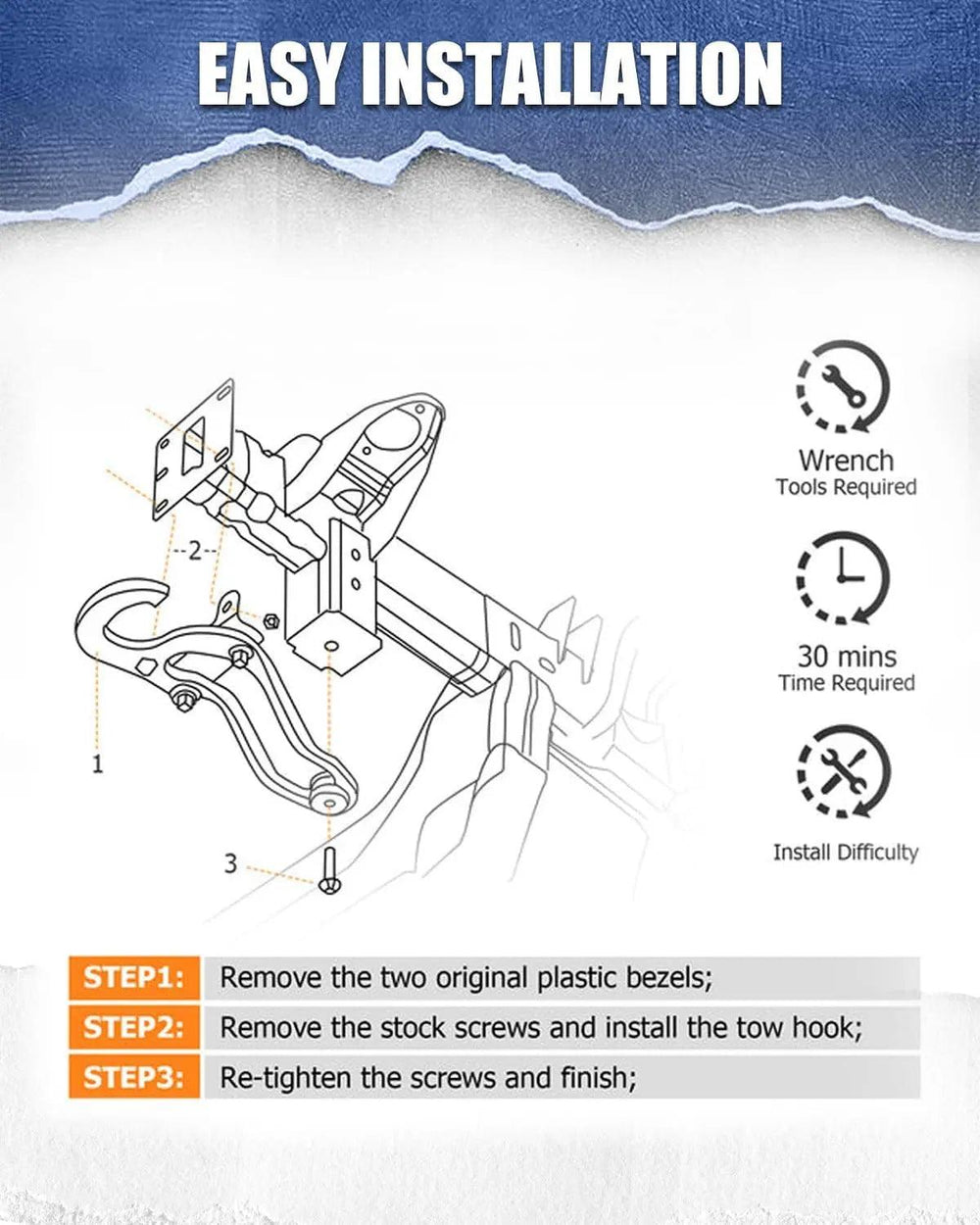 EASY INSTALLATION

2

1

3

Wrench
Tools Required

30 mins
Time Required

Install Difficulty

STEP1: Remove the two original plastic bezels;

STEP2: Remove the stock screws and install the tow hook;

STEP3: Re-tighten the screws and finish;