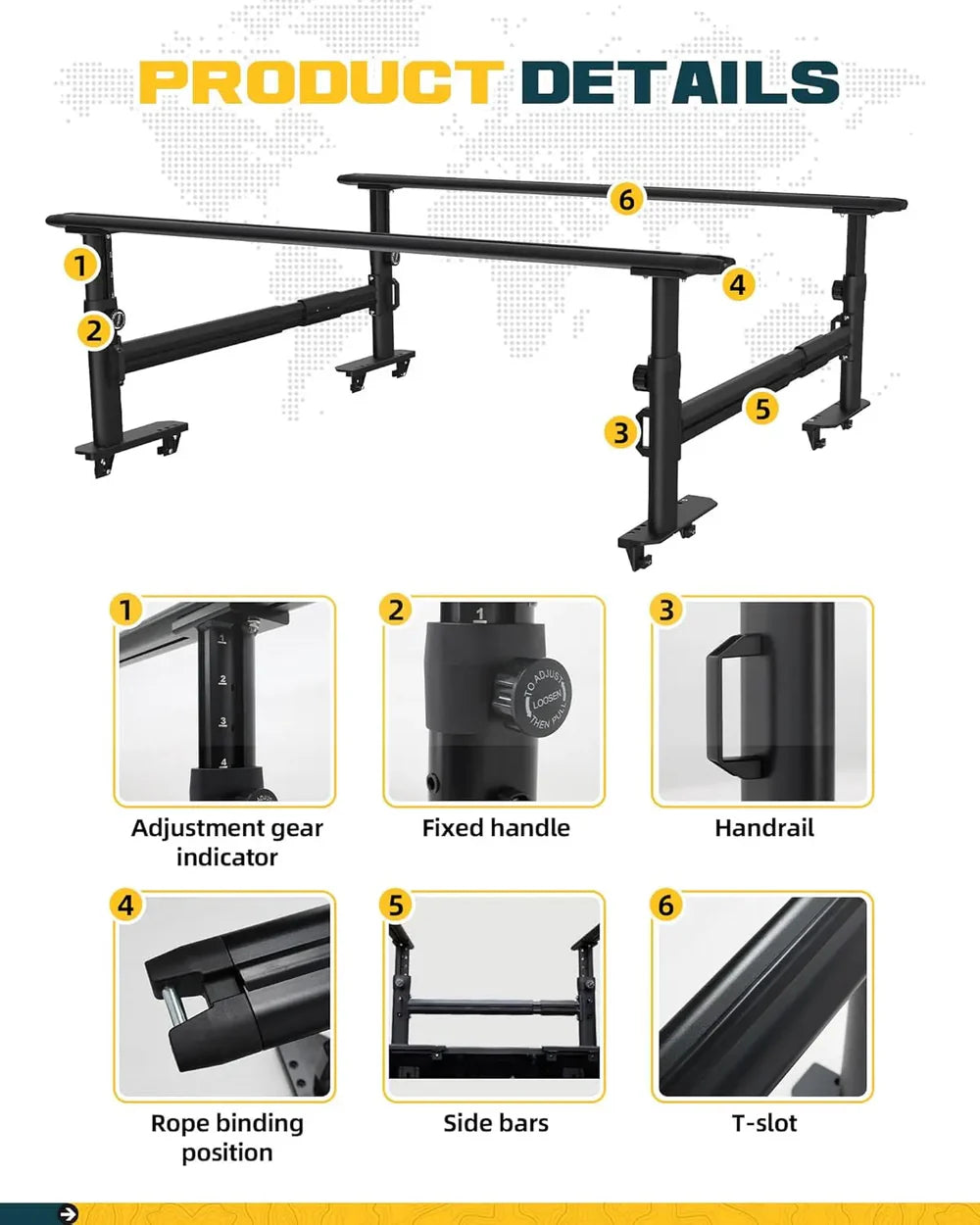 PRODUCT DETAILS

6

1

4

2

5

3

1

1

2

3

4

Adjustment gear indicator

2

1

TO ADJUST LOOSEN THEN PULL

Fixed handle

3

Handrail

4

Rope binding position

5

Side bars

6

T-slot