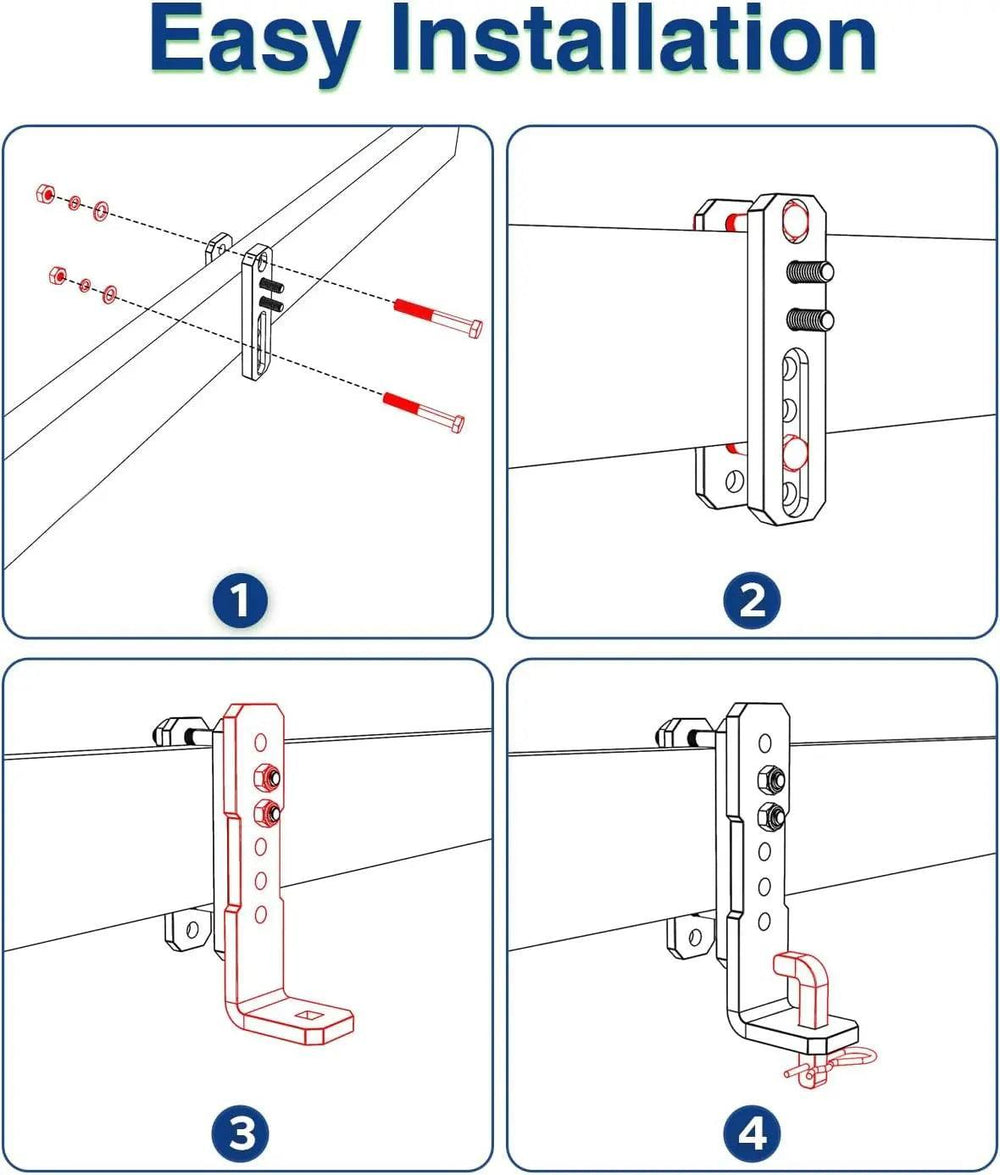 Easy Installation

1

2

3

4