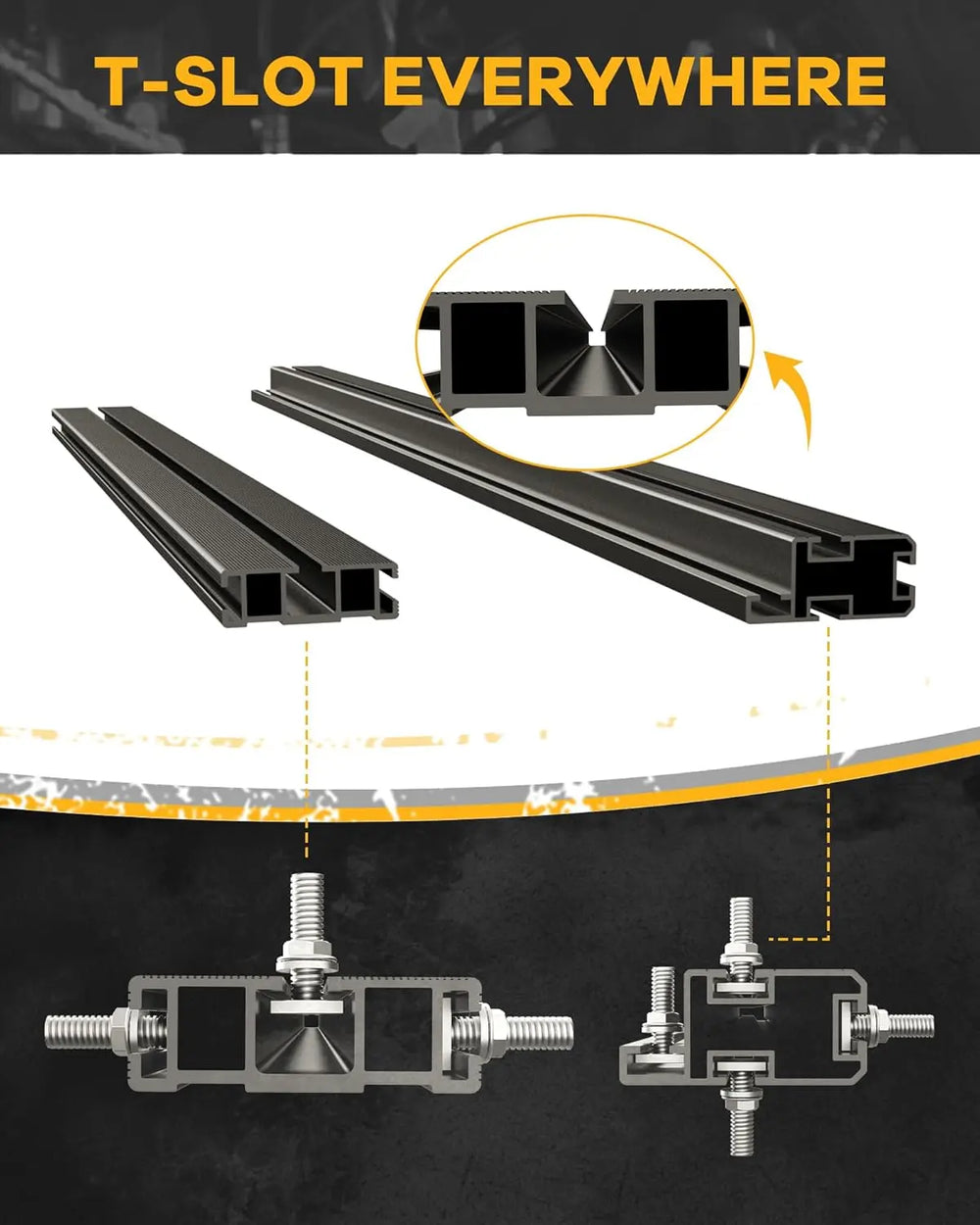 T-SLOT EVERYWHERE