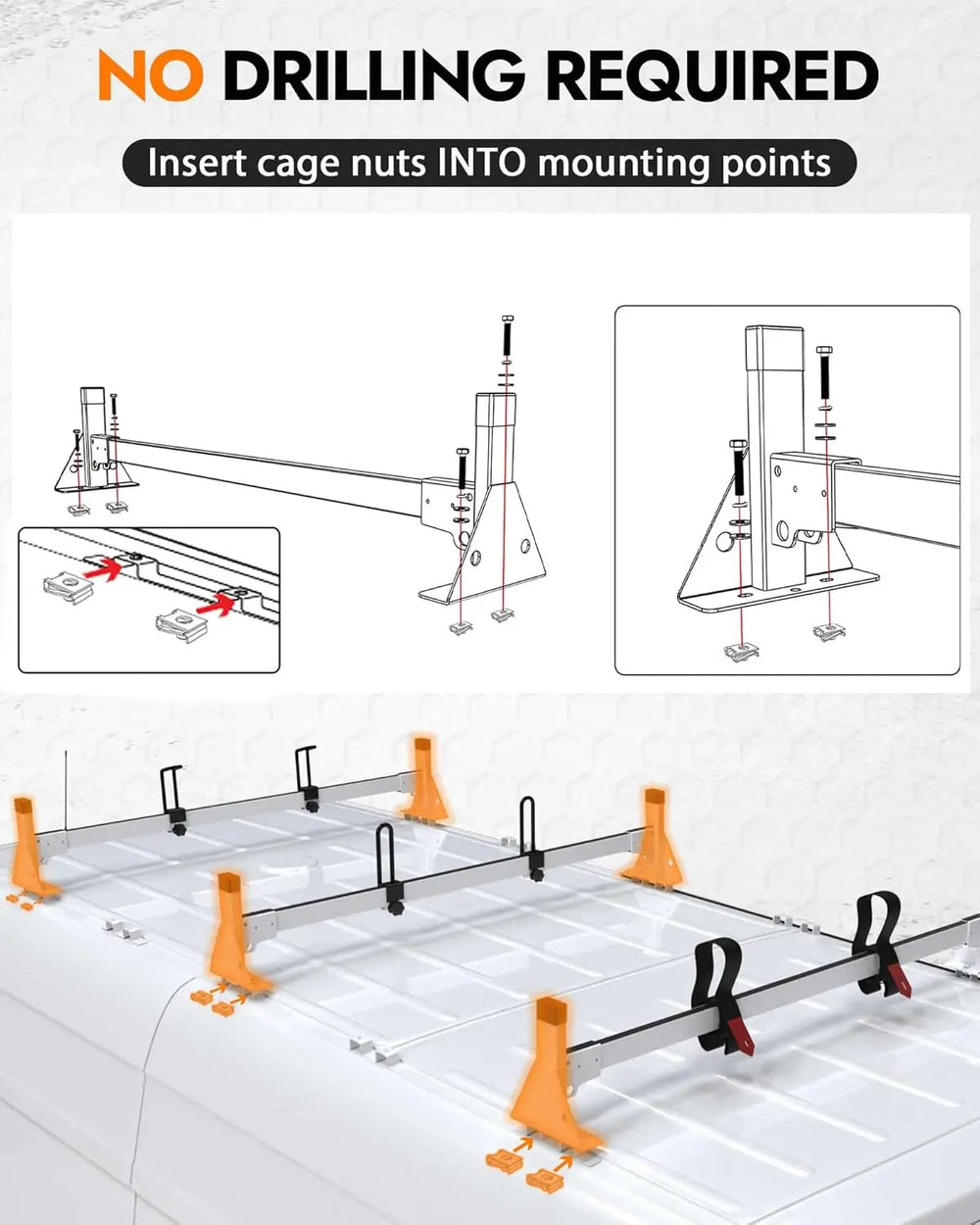 NO DRILLING REQUIRED

Insert cage nuts INTO mounting points