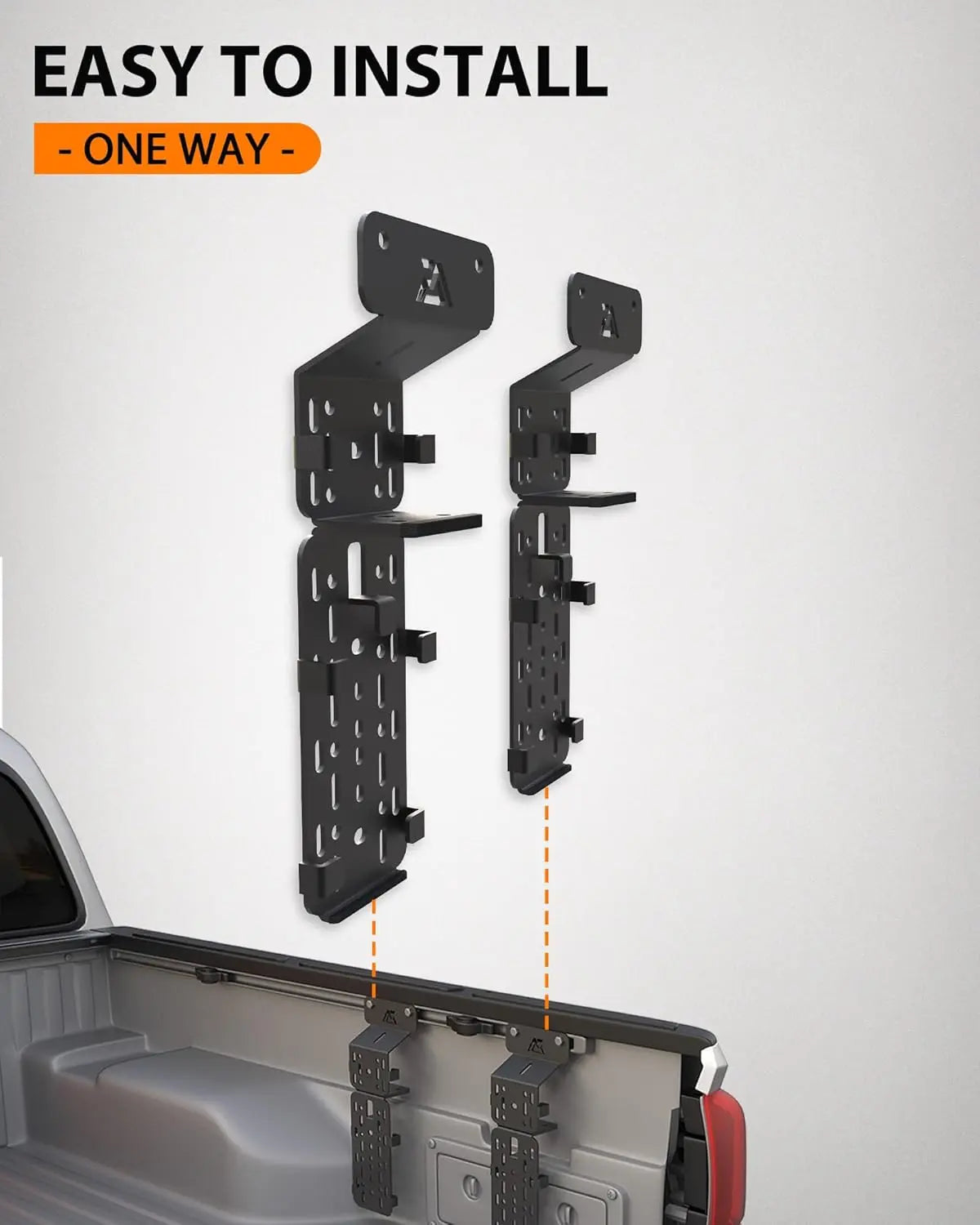 EASY TO INSTALL

- ONE WAY -