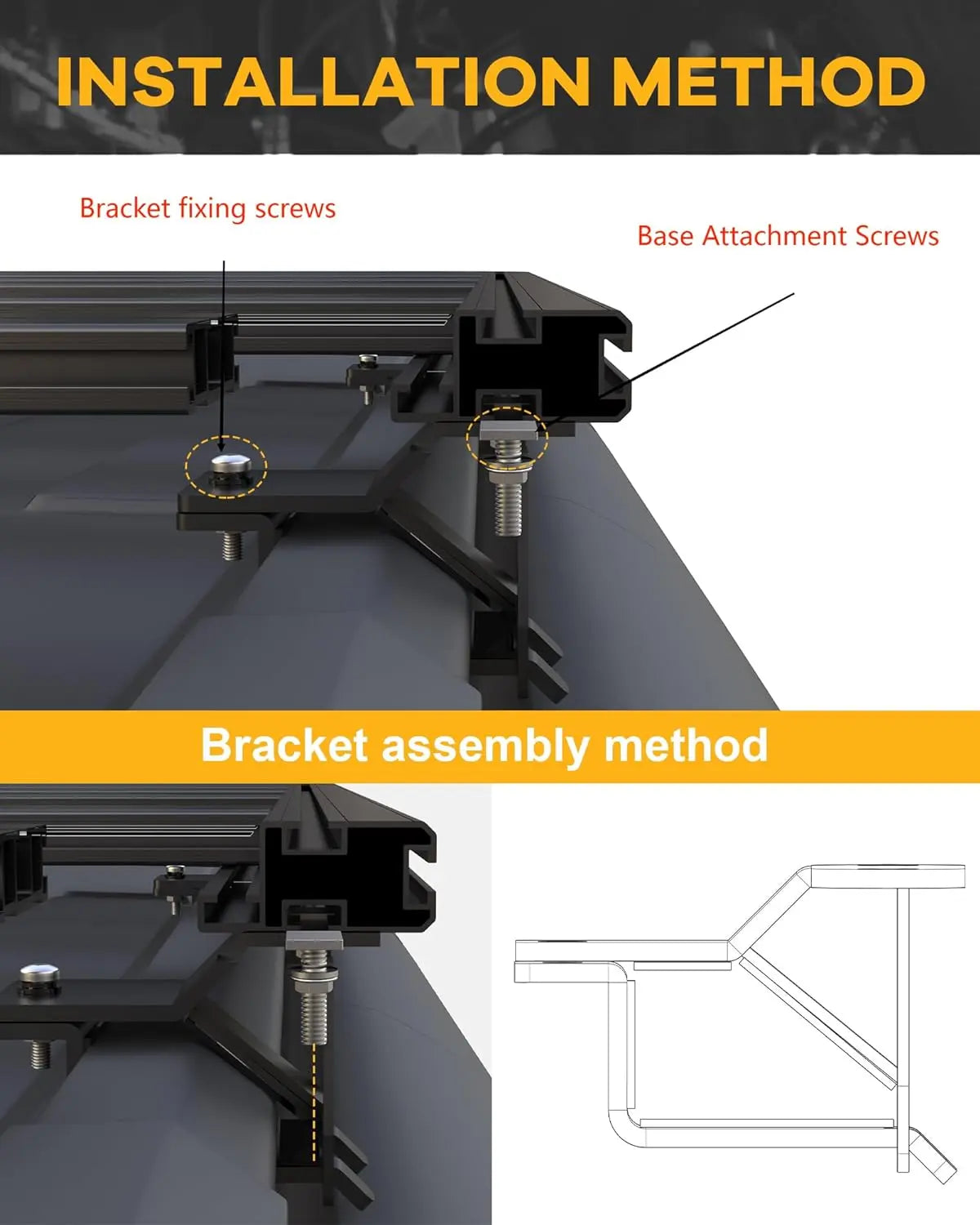 INSTALLATION METHOD

Bracket fixing screws

Base Attachment Screws

Bracket assembly method