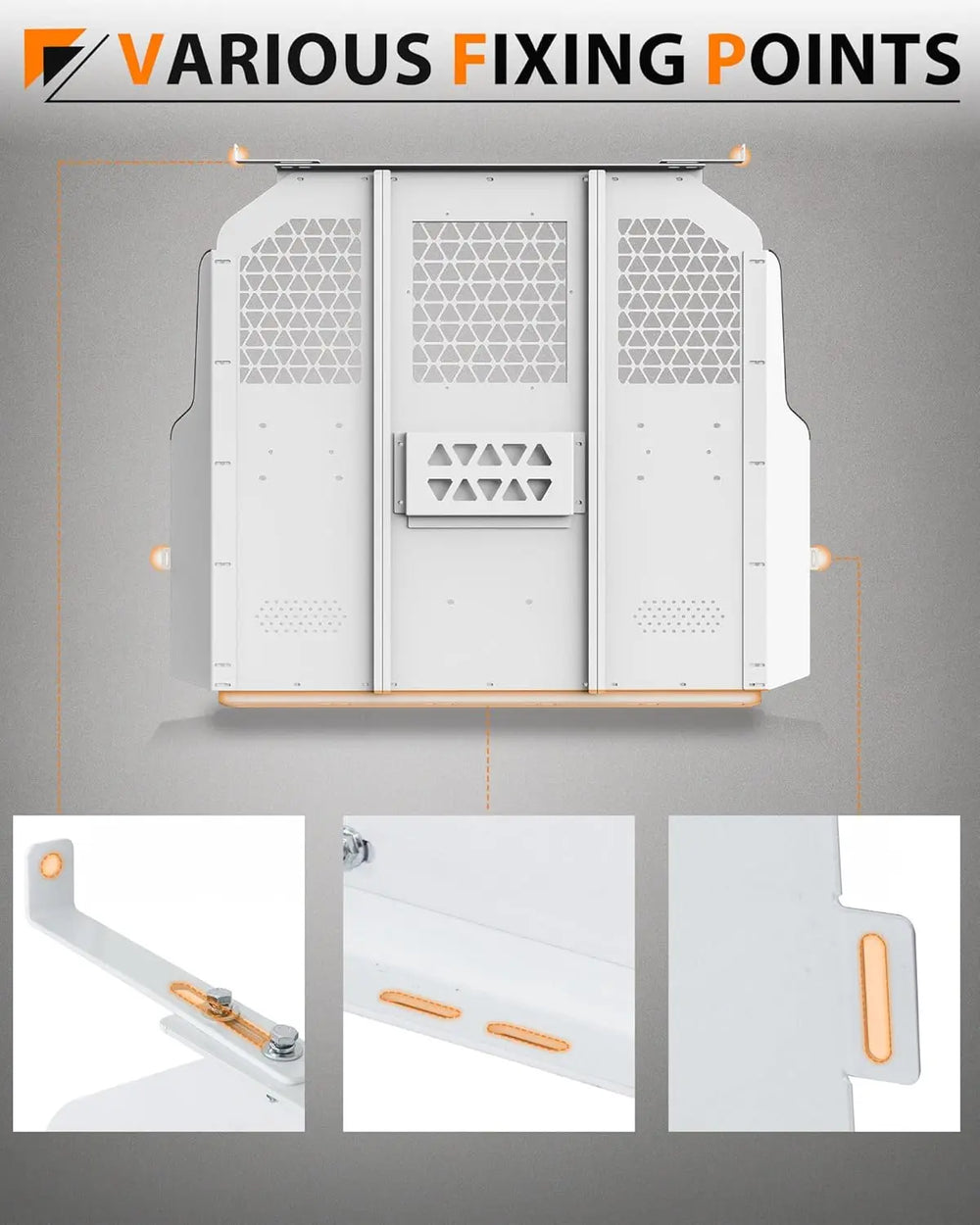 VARIOUS FIXING POINTS