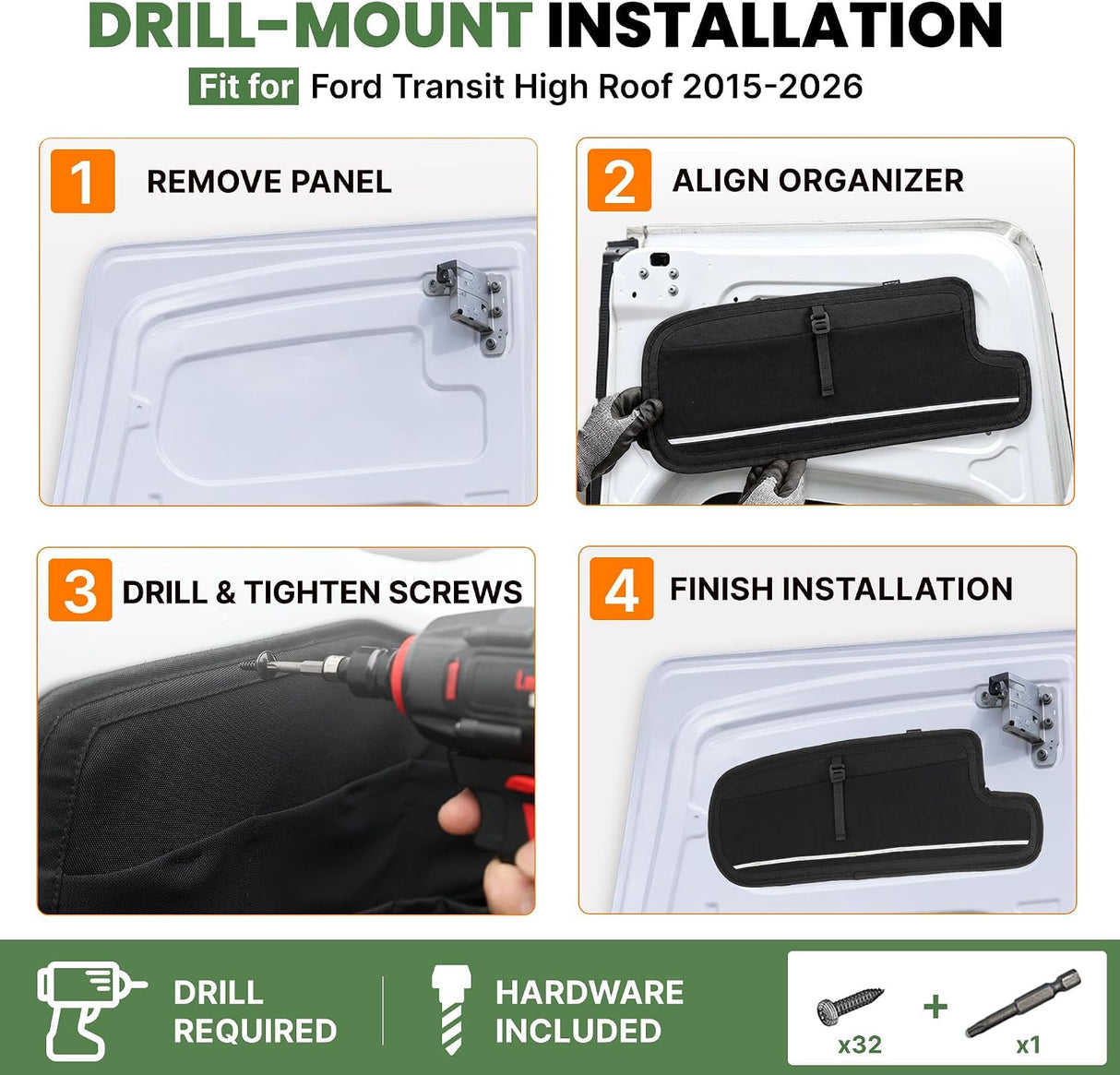 DRILL-MOUNT INSTALLATION

Fit for Ford Transit High Roof 2015-2026

1 REMOVE PANEL

2 ALIGN ORGANIZER

3 DRILL & TIGHTEN SCREWS

4 FINISH INSTALLATION

DRILL REQUIRED

HARDWARE INCLUDED

x32 + x1