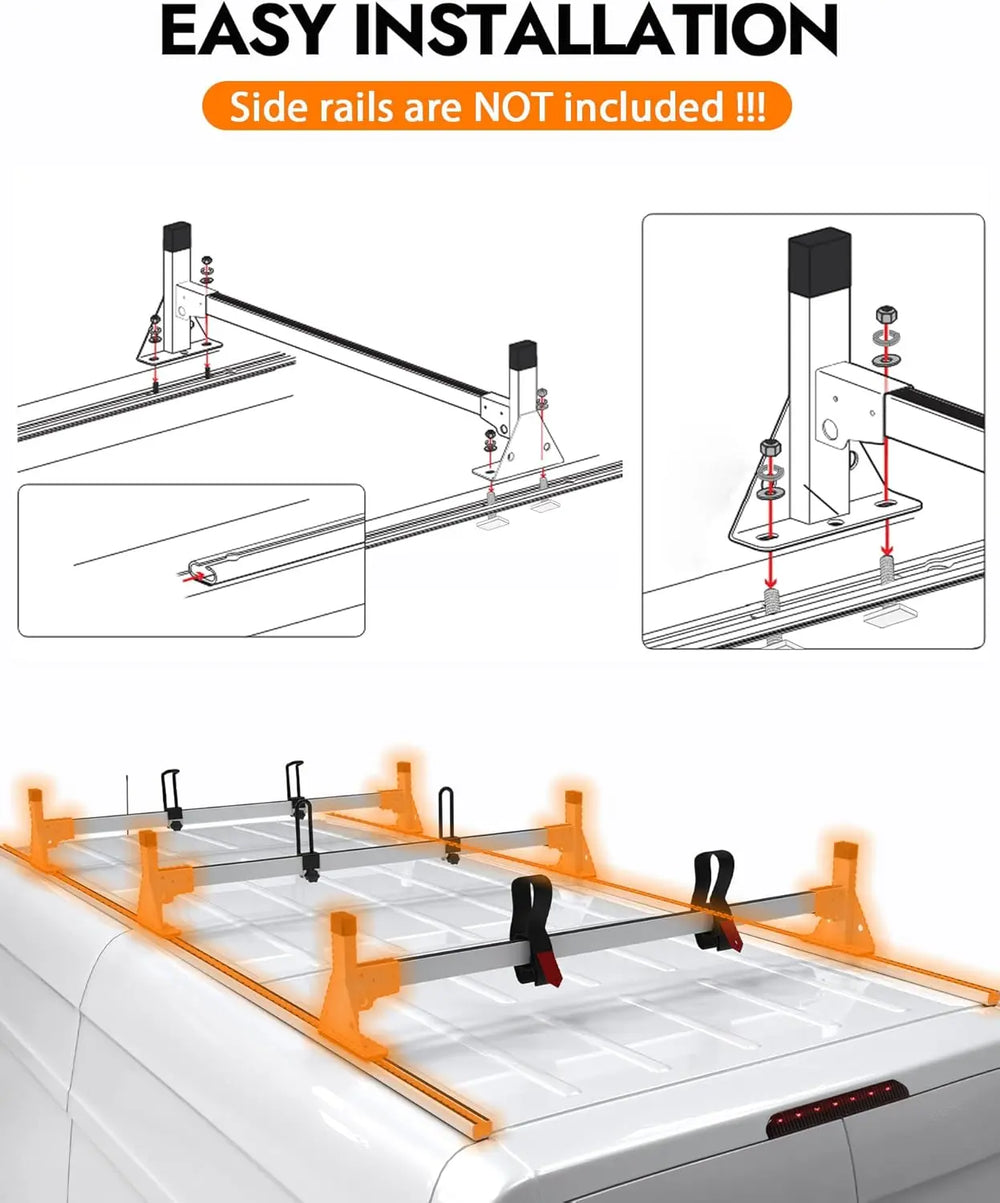 EASY INSTALLATION

Side rails are NOT included !!!