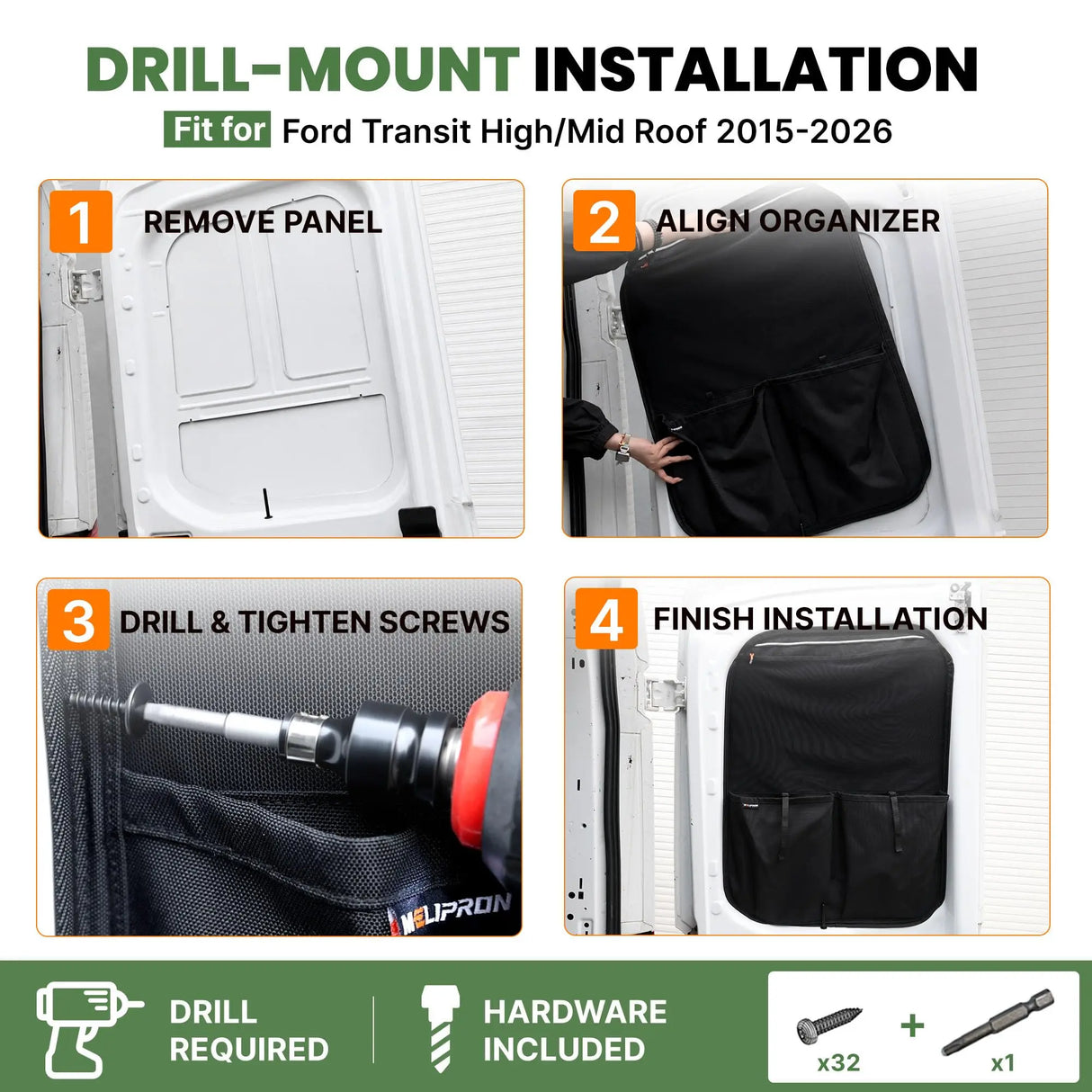 DRILL-MOUNT INSTALLATION

Fit for Ford Transit High/Mid Roof 2015-2026

1 REMOVE PANEL

2 ALIGN ORGANIZER

3 DRILL & TIGHTEN SCREWS

MELIPRON

4 FINISH INSTALLATION

DRILL REQUIRED

HARDWARE INCLUDED

x32 + x1