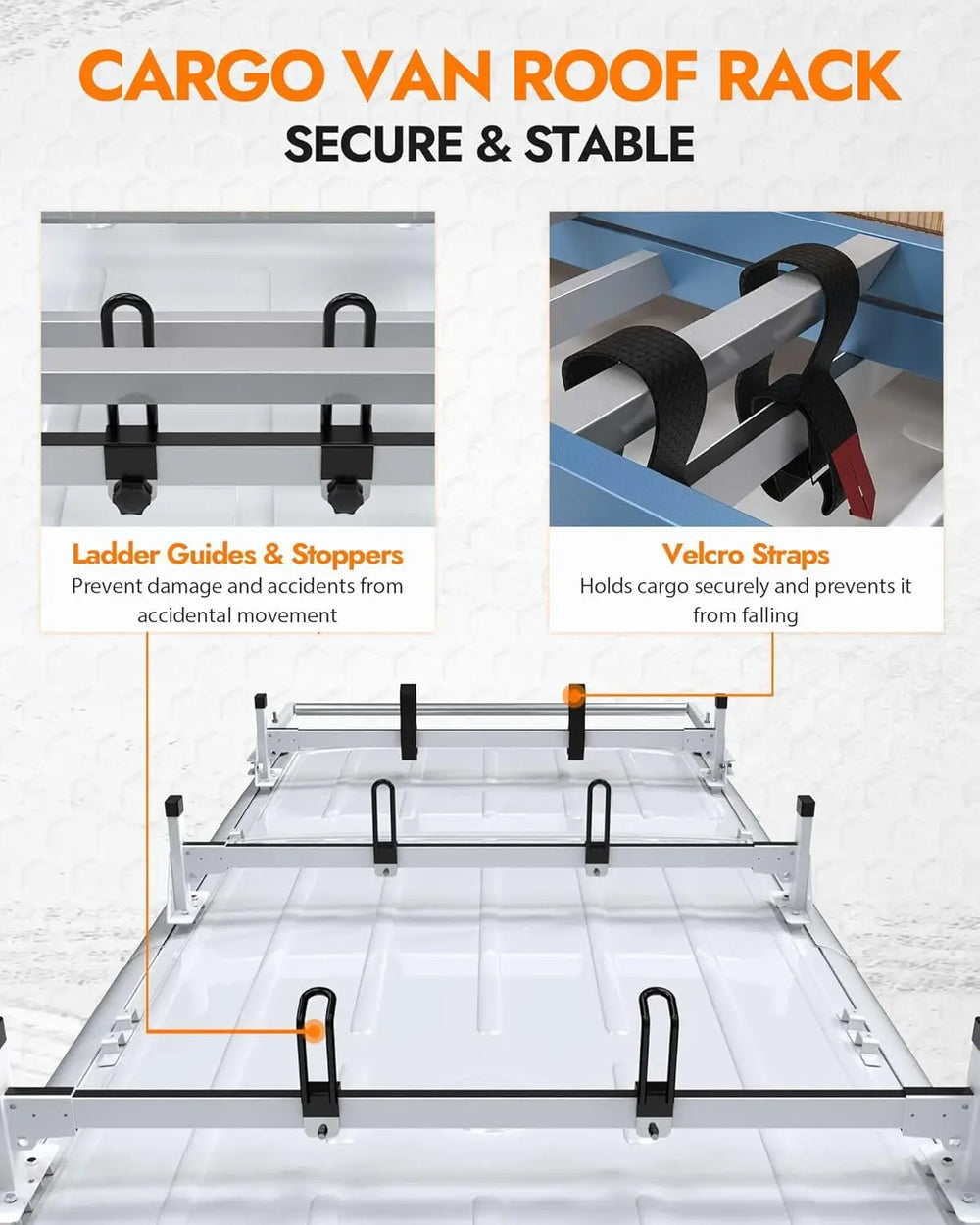 CARGO VAN ROOF RACK
SECURE & STABLE

Ladder Guides & Stoppers
Prevent damage and accidents from accidental movement

Velcro Straps
Holds cargo securely and prevents it from falling