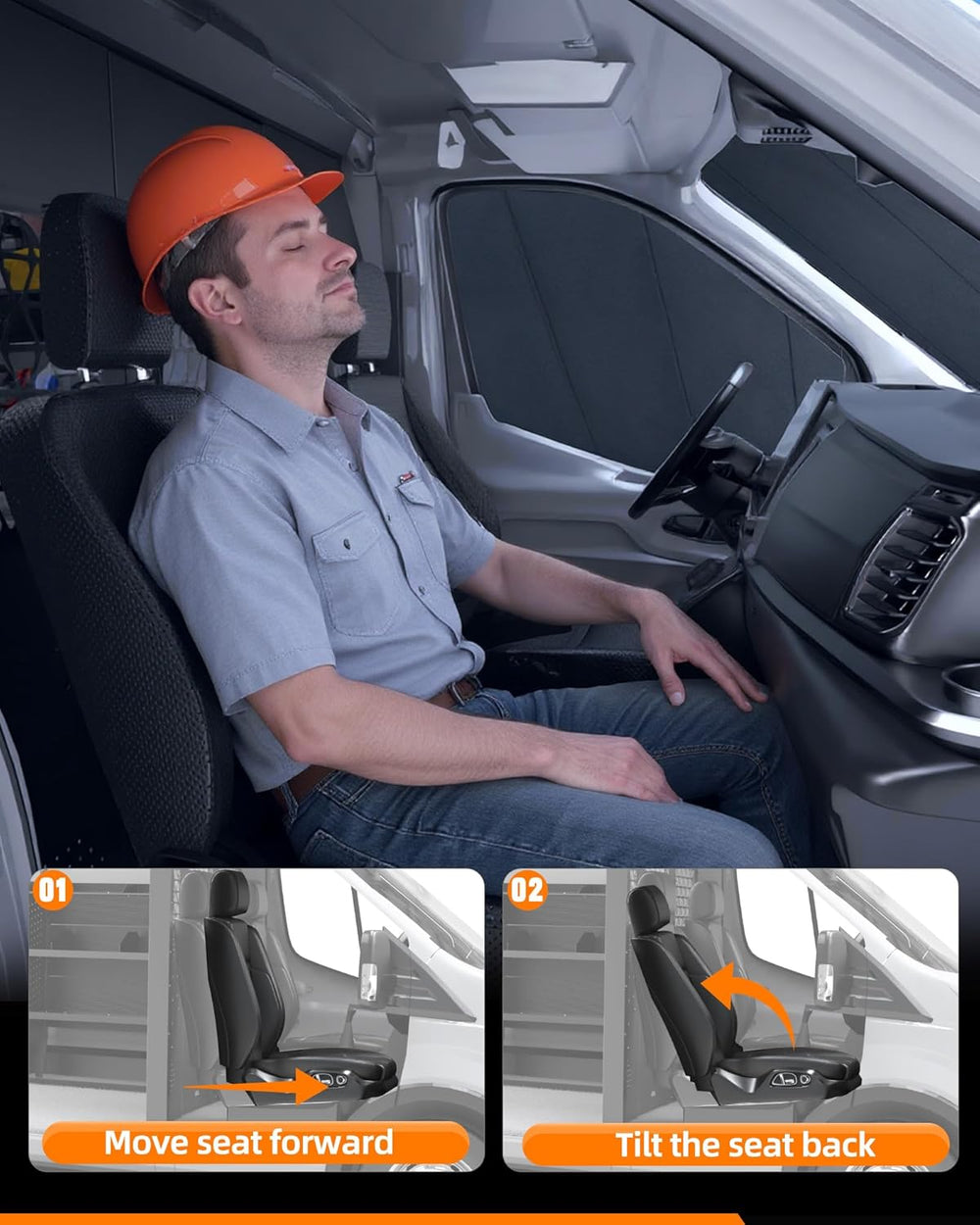 01

Move seat forward

02

Tilt the seat back