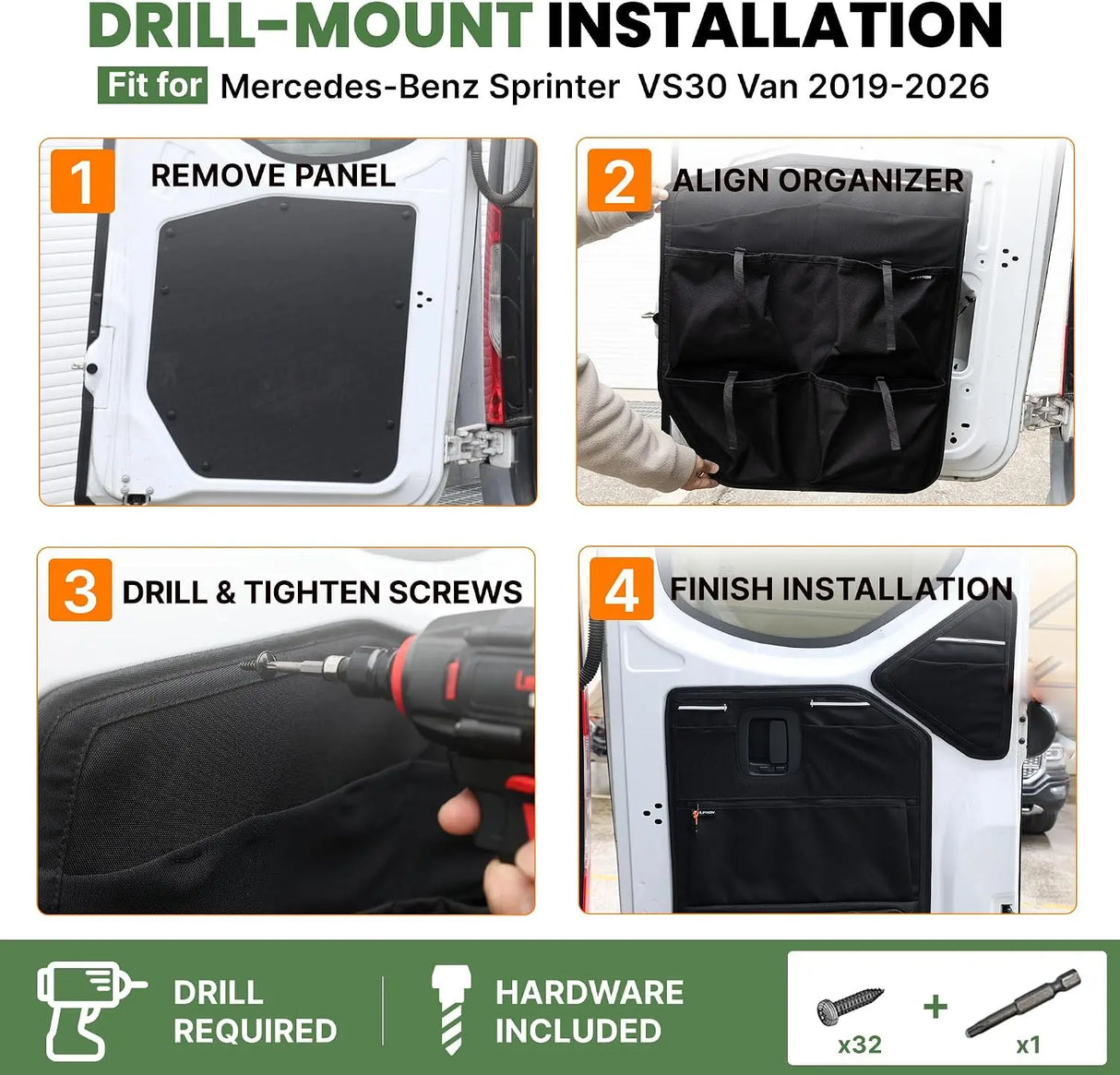 DRILL-MOUNT INSTALLATION

Fit for Mercedes-Benz Sprinter VS30 Van 2019-2026

1 REMOVE PANEL

2 ALIGN ORGANIZER

3 DRILL & TIGHTEN SCREWS

4 FINISH INSTALLATION

DRILL REQUIRED

HARDWARE INCLUDED

x32 + x1