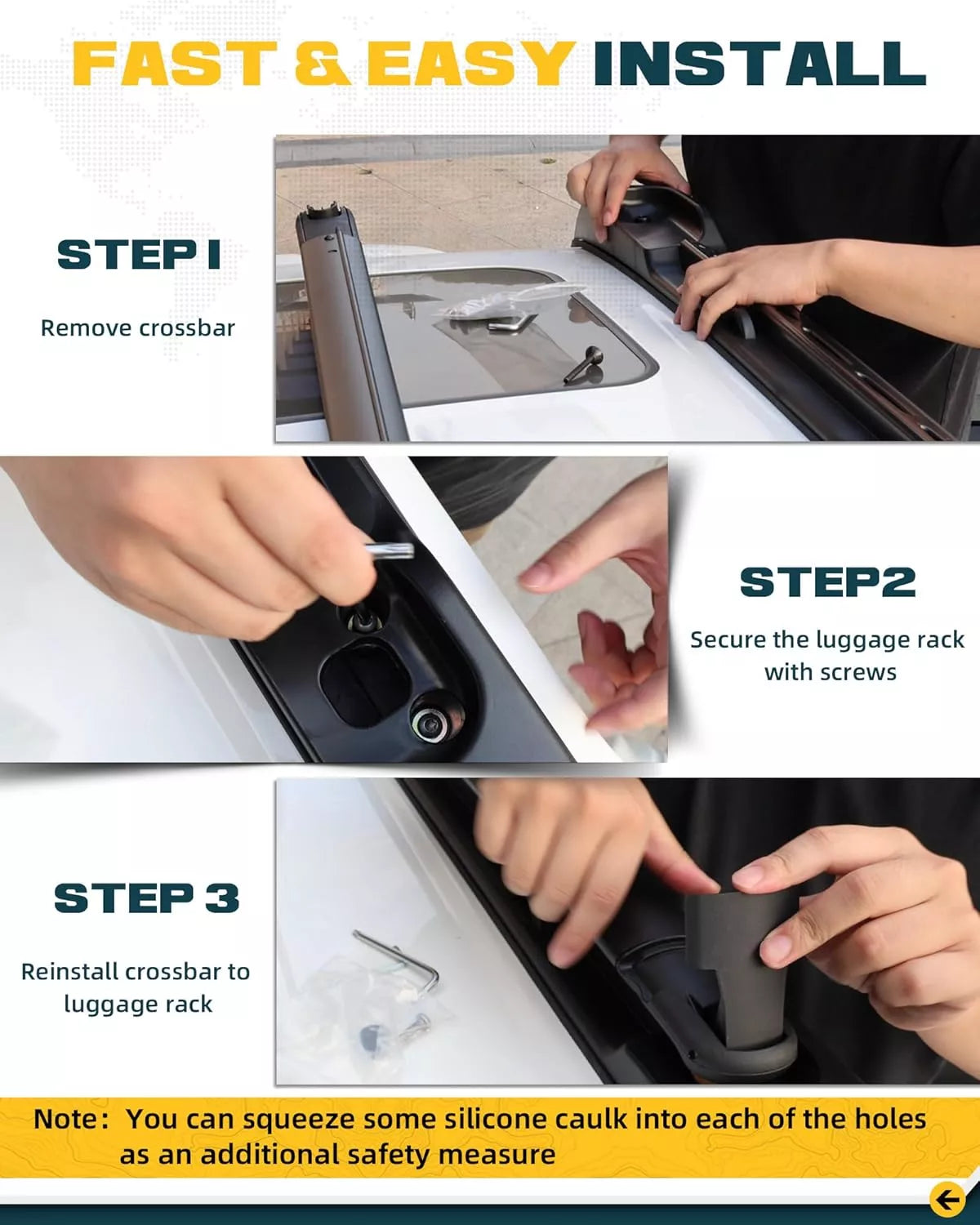 FAST & EASY INSTALL

STEP 1

Remove crossbar

STEP2

Secure the luggage rack with screws

STEP 3

Reinstall crossbar to luggage rack

Note: You can squeeze some silicone caulk into each of the holes as an additional safety measure