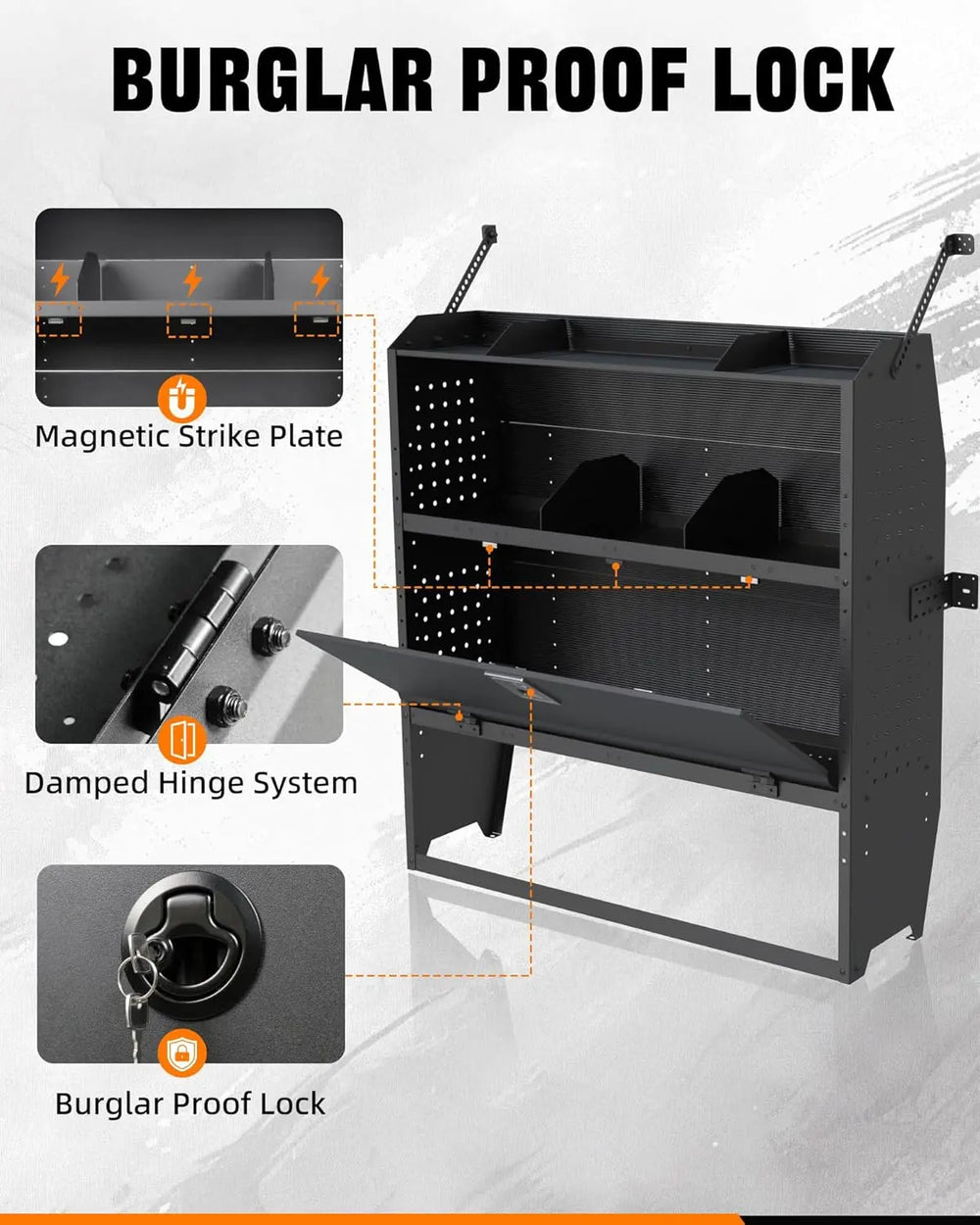 BURGLAR PROOF LOCK

Magnetic Strike Plate

Damped Hinge System

Burglar Proof Lock